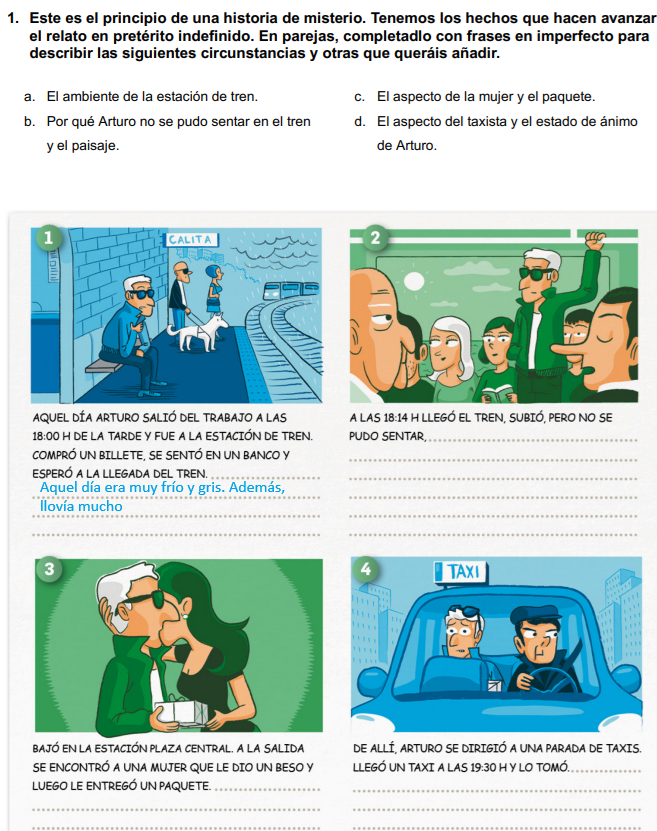 1. Este es el principio de una historia de misterio. Tenemos los hechos que hacen avanzar el relato en pretérito indefinido. En parejas, completadlo con frases en imperfecto para describir las siguientes circunstancias y otras que queráis añadir.

a. El ambiente de la estación de tren.

b. Por qué Arturo no se pudo sentar en el tren y el paisaje.

c. El aspecto de la mujer y el paquete.

d. El aspecto del taxista y el estado de ánimo de Arturo.

1

CALITA

AQUEL DÍA ARTURO SALIÓ DEL TRABAJO A LAS 18:00 H DE LA TARDE Y FUE A LA ESTACIÓN DE TREN. COMPRÓ UN BILLETE, SE SENTÓ EN UN BANCO Y ESPERÓ A LA LLEGADA DEL TREN.
Aquel día era muy frío y gris. Además, llovía mucho

2

A LAS 18:14 H LLEGÓ EL TREN, SUBIÓ, PERO NO SE PUDO SENTAR,

3

BAJÓ EN LA ESTACIÓN PLAZA CENTRAL. A LA SALIDA SE ENCONTRÓ A UNA MUJER QUE LE DIO UN BESO Y LUEGO LE ENTREGÓ UN PAQUETE.

4

TAXI

DE ALLÍ, ARTURO SE DIRIGIÓ A UNA PARADA DE TAXIS. LLEGÓ UN TAXI A LAS 19:30 H Y LO TOMÓ.